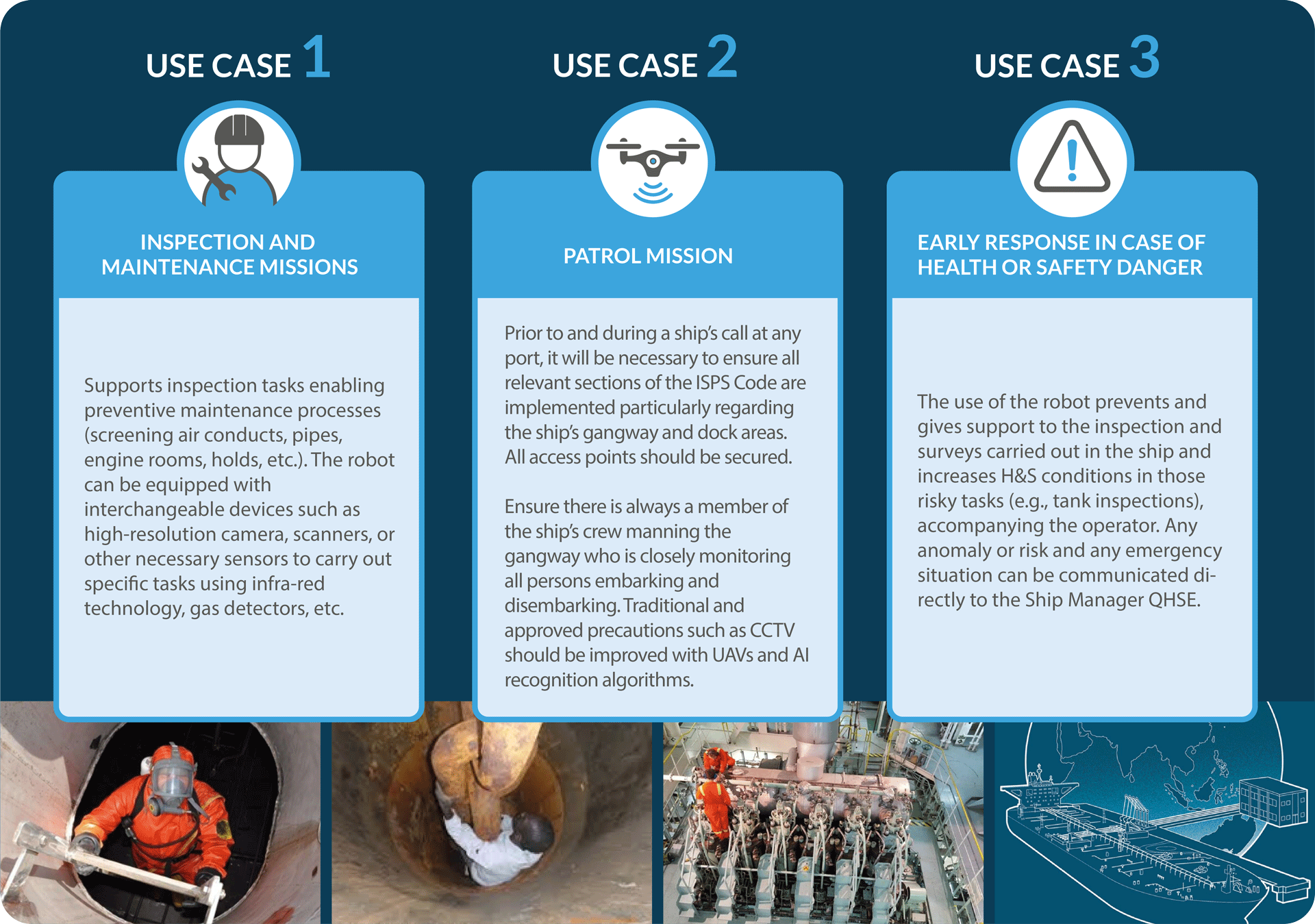 USE CASE 1

INSPECTION AND MAINTENANCE MISSIONS

Supports inspection tasks enabling preventive maintenance processes (screening air conducts, pipes, engine rooms, holds, etc.). The robot can be equipped with interchangeable devices such as high-resolution camera, scanners, or other necessary sensors to carry out specific tasks using infra-red technology, gas detectors, etc.

USE CASE 2

PATROL MISSION

Prior to and during a ship's call at any port, it will be necessary to ensure all relevant sections of the ISPS Code are implemented particularly regarding the ship's gangway and dock areas. All access points should be secured.

Ensure there is always a member of the ship's crew manning the gangway who is closely monitoring all persons embarking and disembarking. Traditional and approved precautions such as CCTV should be improved with UAVs and AI recognition algorithms.

USE CASE 3

EARLY RESPONSE IN CASE OF HEALTH OR SAFETY DANGER

The use of the robot prevents and gives support to the inspection and surveys carried out in the ship and increases H&S conditions in those risky tasks (e.g., tank inspections), accompanying the operator. Any anomaly or risk and any emergency situation can be communicated directly to the Ship Manager QHSE.